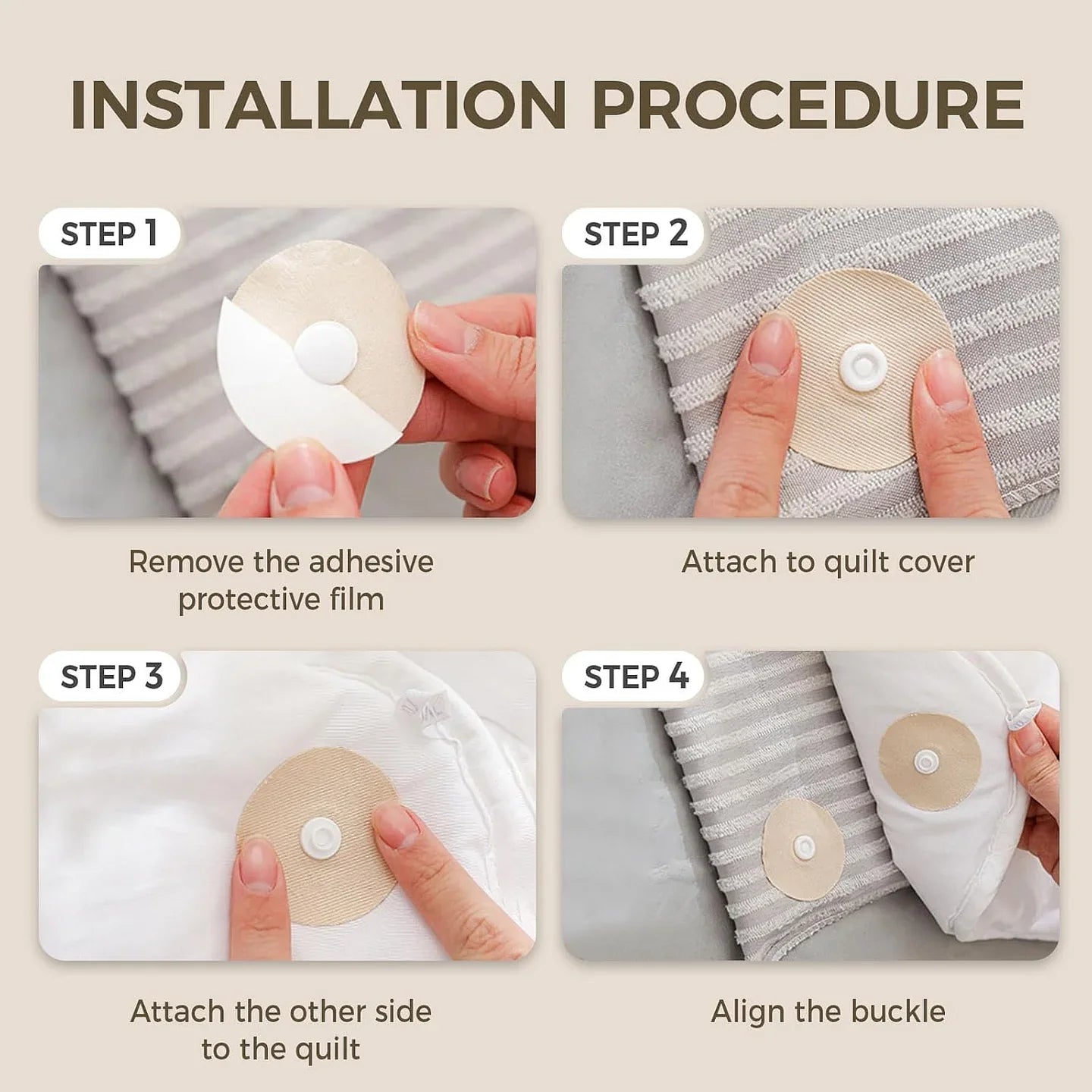 INSTALLATION PROCEDURE

STEP 1

Remove the adhesive protective film

STEP 2

Attach to quilt cover

STEP 3

Attach the other side to the quilt

STEP 4

Align the buckle