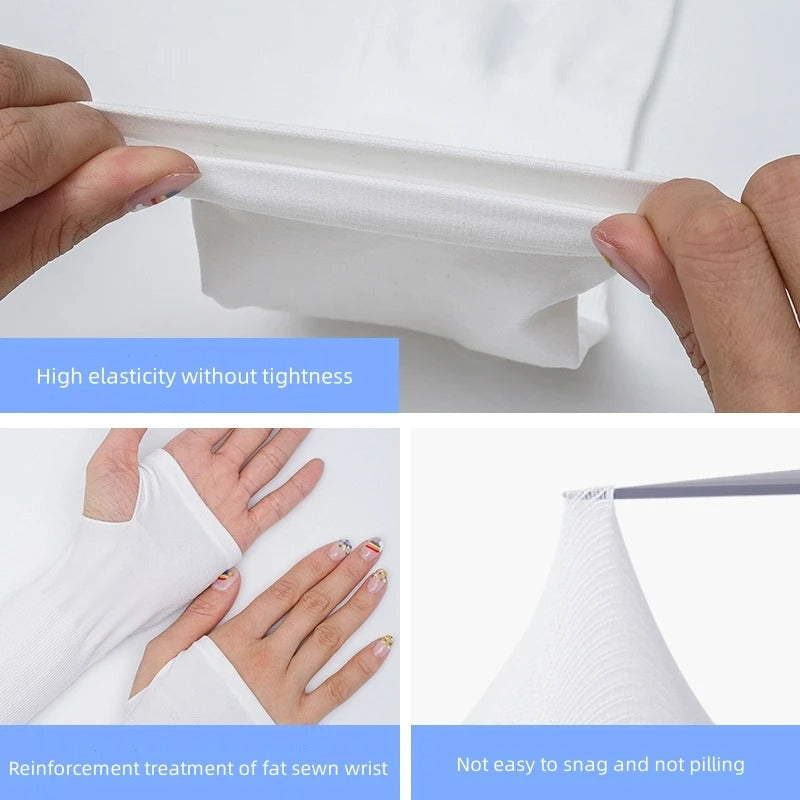 High elasticity without tightness

Reinforcement treatment of fat sewn wrist

Not easy to snag and not pilling