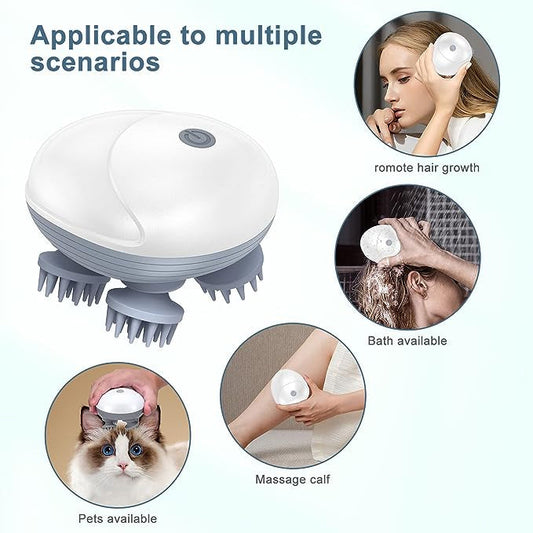 Applicable to multiple scenarios

romote hair growth

Bath available

Massage calf

Pets available