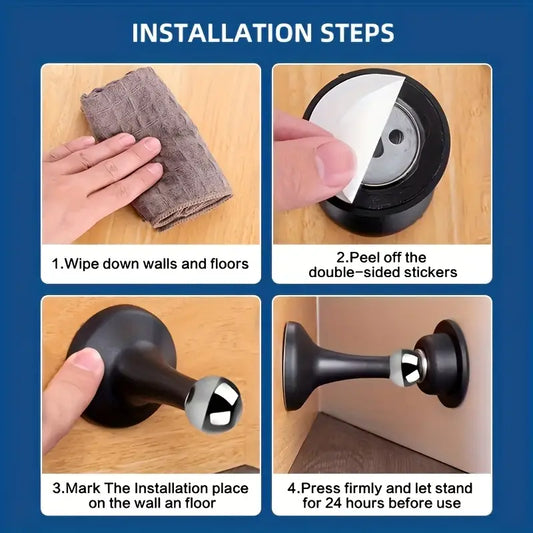 INSTALLATION STEPS

1.Wipe down walls and floors

2.Peel off the double-sided stickers

3.Mark The Installation place on the wall an floor

4.Press firmly and let stand for 24 hours before use