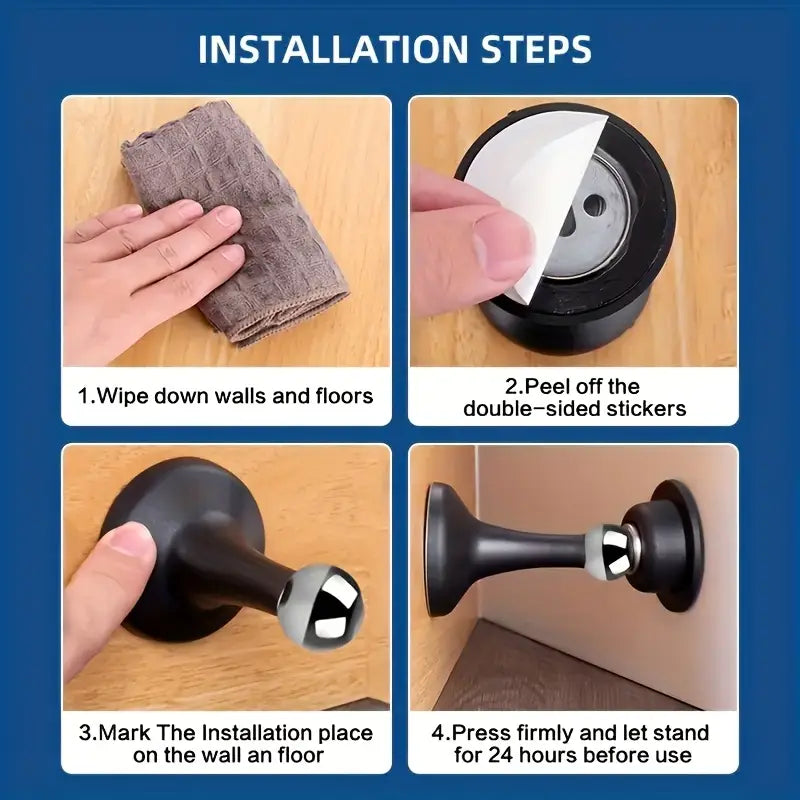 INSTALLATION STEPS

1.Wipe down walls and floors

2.Peel off the double-sided stickers

3.Mark The Installation place on the wall an floor

4.Press firmly and let stand for 24 hours before use