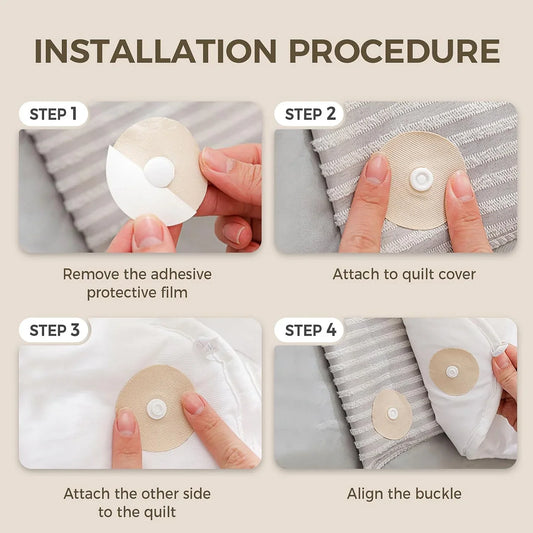 INSTALLATION PROCEDURE

STEP 1

Remove the adhesive protective film

STEP 2

Attach to quilt cover

STEP 3

Attach the other side to the quilt

STEP 4

Align the buckle