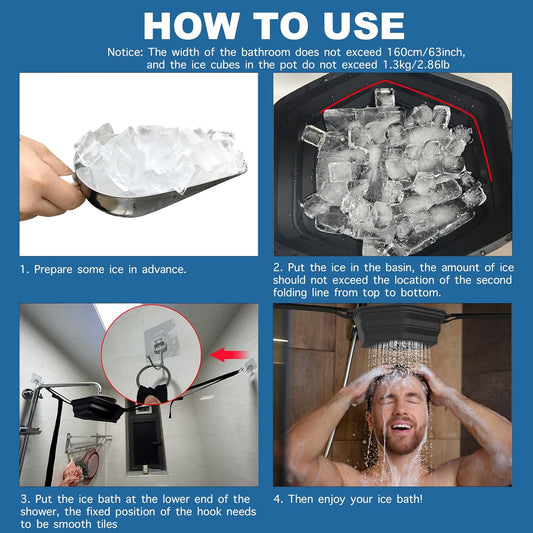 HOW TO USE

Notice: The width of the bathroom does not exceed 160cm/63inch, and the ice cubes in the pot do not exceed 1.3kg/2.86lb

1. Prepare some ice in advance.

2. Put the ice in the basin, the amount of ice should not exceed the location of the second folding line from top to bottom.

3. Put the ice bath at the lower end of the shower, the fixed position of the hook needs to be smooth tiles

4. Then enjoy your ice bath!