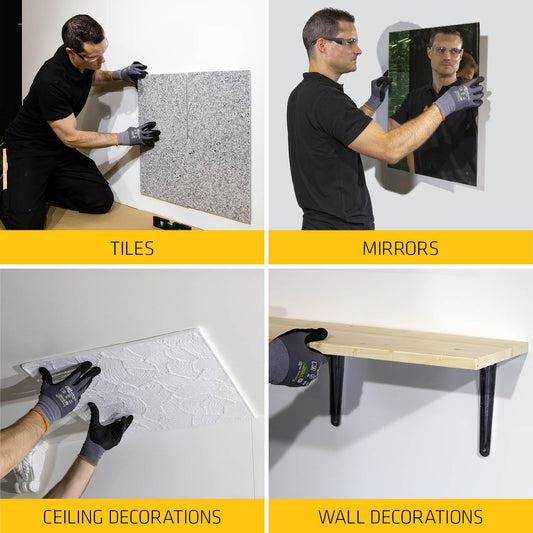 TILES

MIRRORS

CEILING DECORATIONS

WALL DECORATIONS