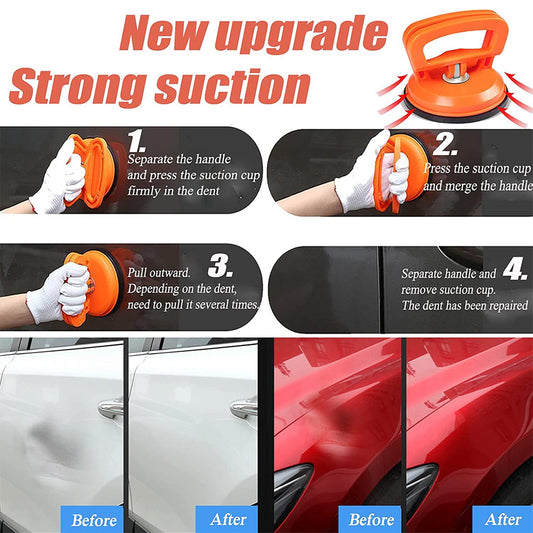 New upgrade
Strong suction

1.
Separate the handle and press the suction cup firmly in the dent

2.
Press the suction cup and merge the handle

3.
Pull outward. Depending on the dent, need to pull it several times.

4.
Separate handle and remove suction cup. The dent has been repaired

Before

After

Before

After